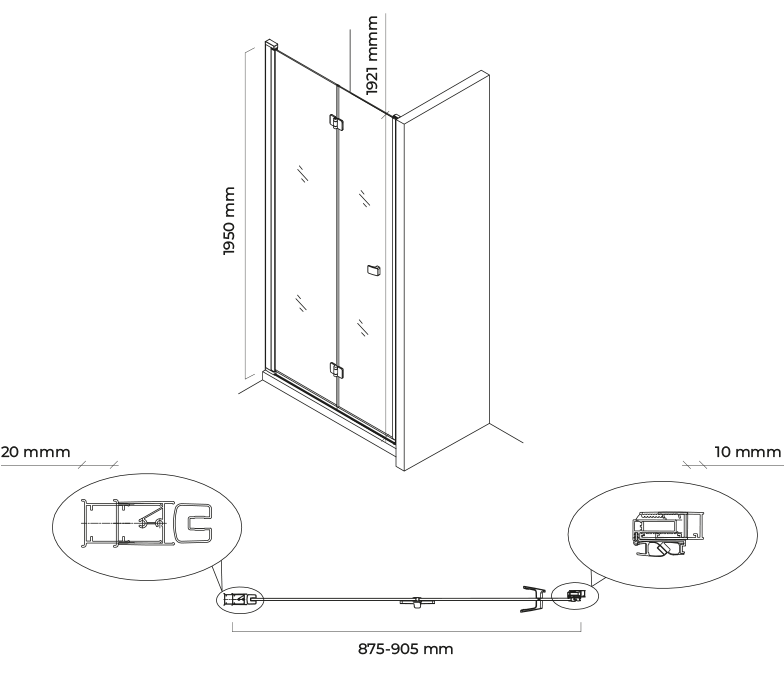 1921 mmm

1950 mm

20 mmm

10 mmm

875-905 mm