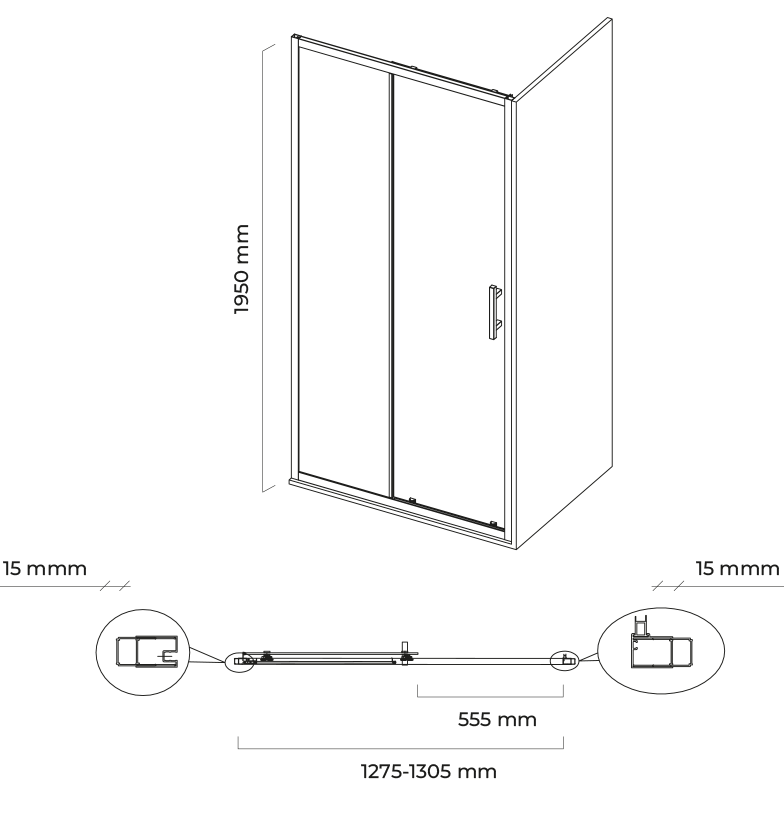 1950 mm

15 mmm

15 mmm

555 mm

1275-1305 mm