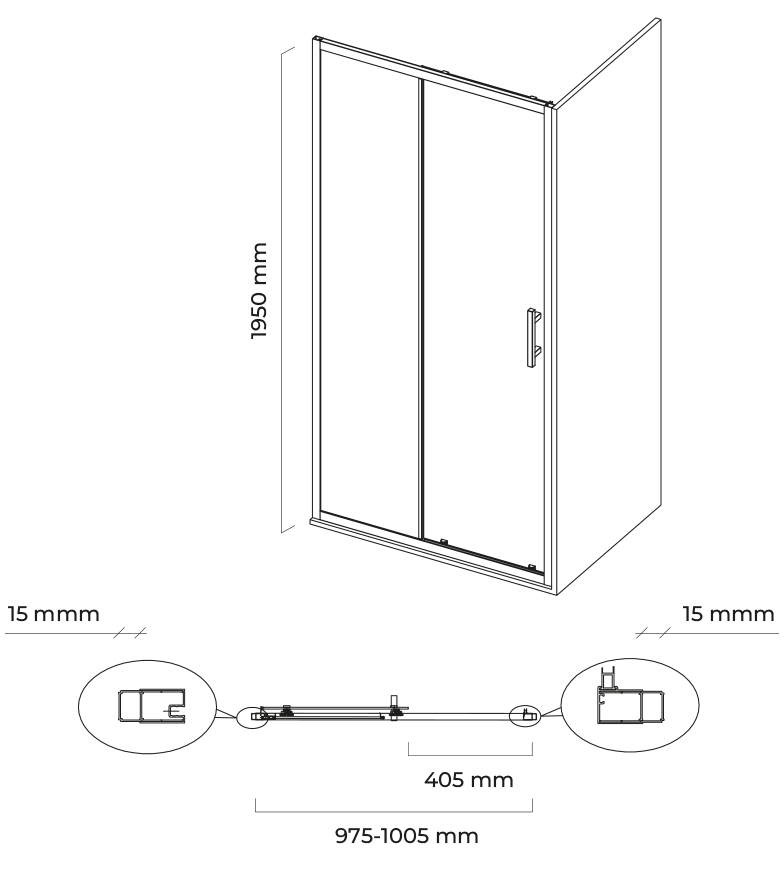 1950 mm

15 mmm

15 mmm

405 mm

975-1005 mm