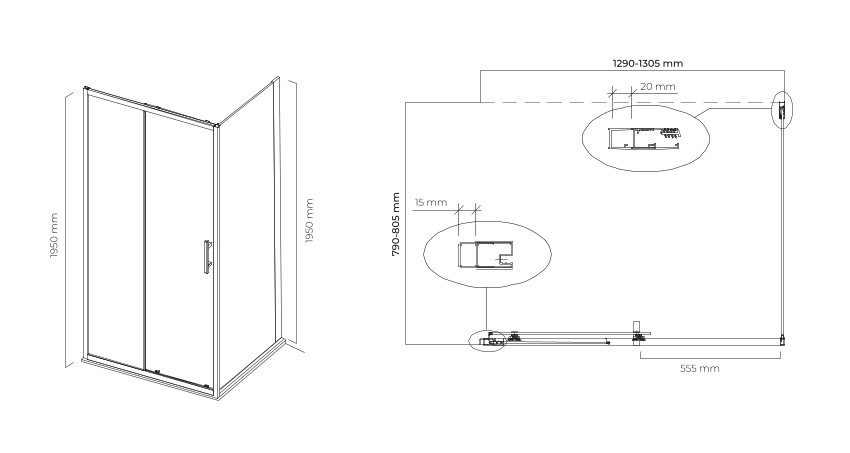 1950 mm

1950 mm

1290-1305 mm

20 mm

790-805 mm

15 mm

555 mm