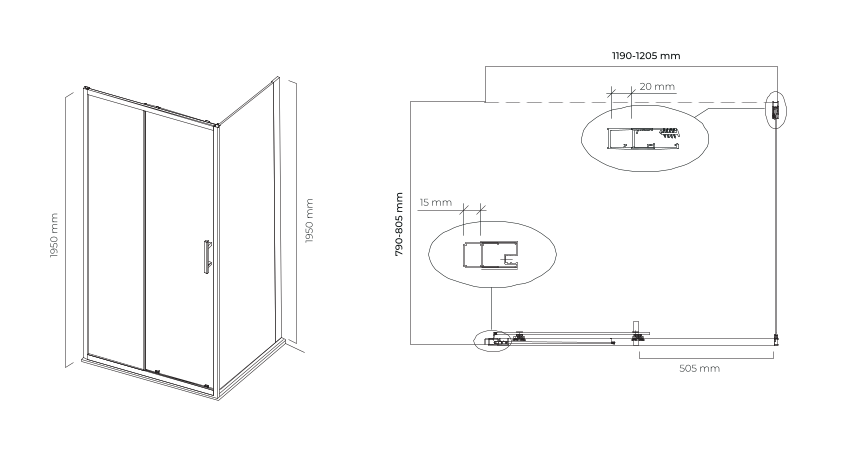 1950 mm

1950 mm

1190-1205 mm

20 mm

15 mm

790-805 mm

505 mm