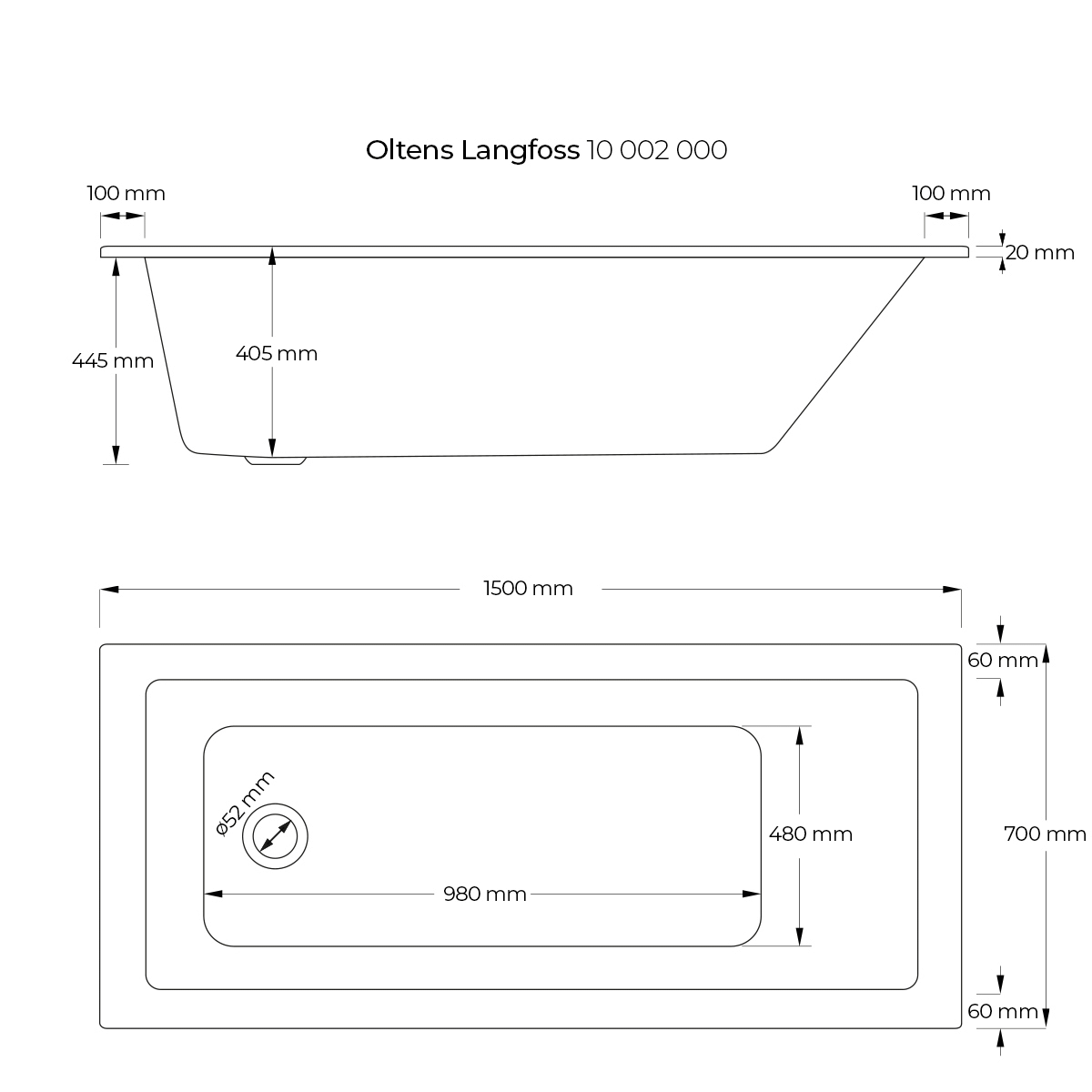 Oltens Langfoss 10 002 000

100 mm

100 mm

20 mm

445 mm

405 mm

1500 mm

60 mm

ø52 mm

480 mm

700 mm

980 mm

60 mm