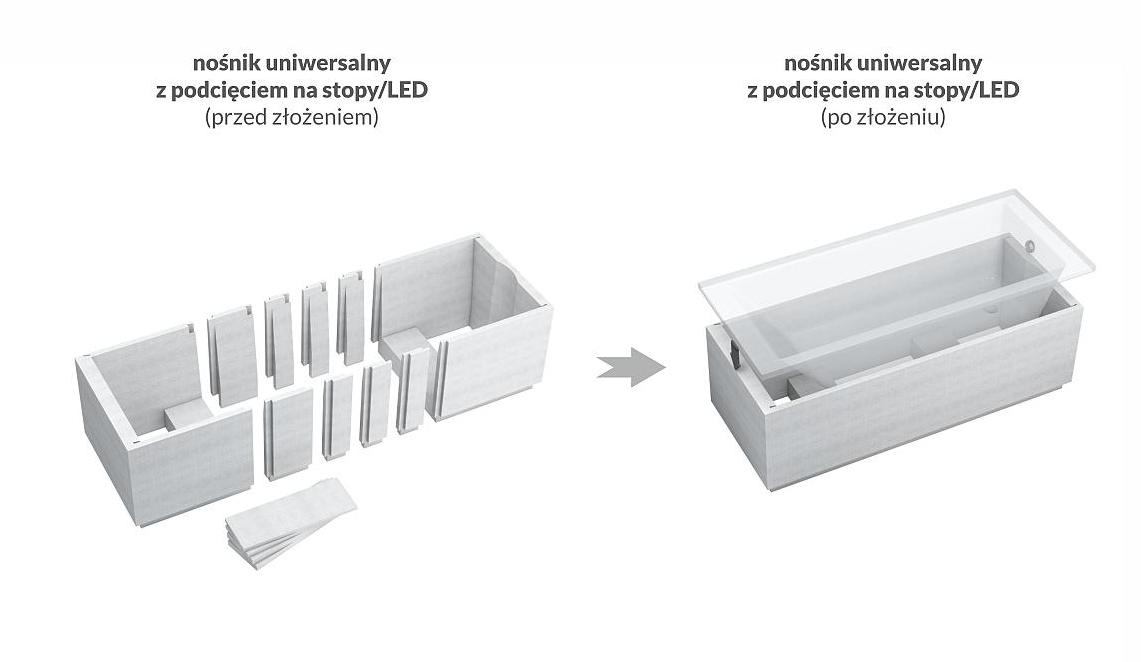 nośnik uniwersalny
z podcięciem na stopy/LED
(przed złożeniem)

nośnik uniwersalny
z podcięciem na stopy/LED
(po złożeniu)